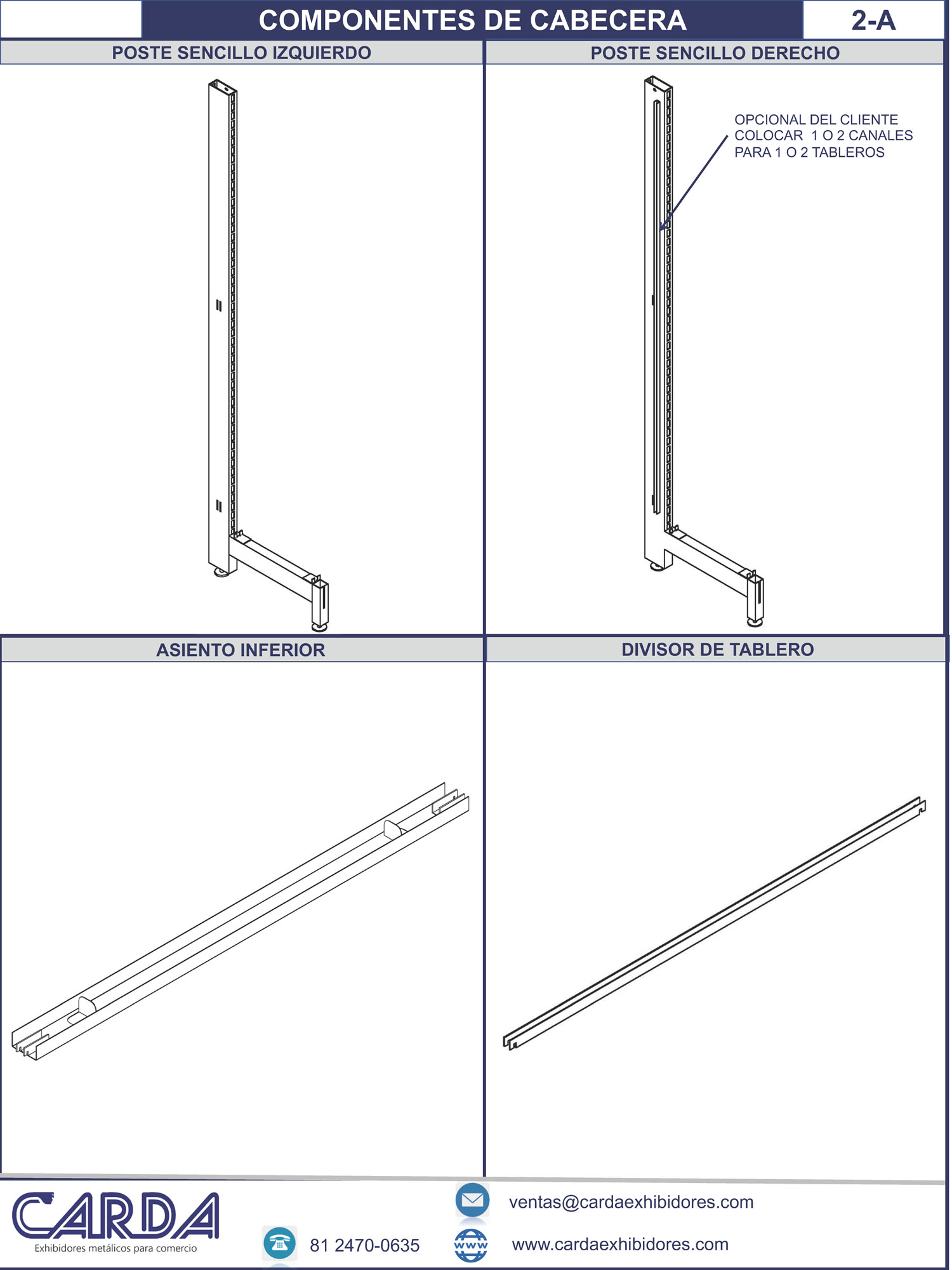 COMPONENTES DE CABECERA

2-A

POSTE SENCILLO IZQUIERDO

POSTE SENCILLO DERECHO

OPCIONAL DEL CLIENTE COLOCAR 1 O 2 CANALES PARA 1 O 2 TABLEROS

ASIENTO INFERIOR

DIVISOR DE TABLERO

CARDA
Exhibidores metálicos para comercio

81 2470-0635

ventas@cardaexhibidores.com

www

www.cardaexhibidores.com