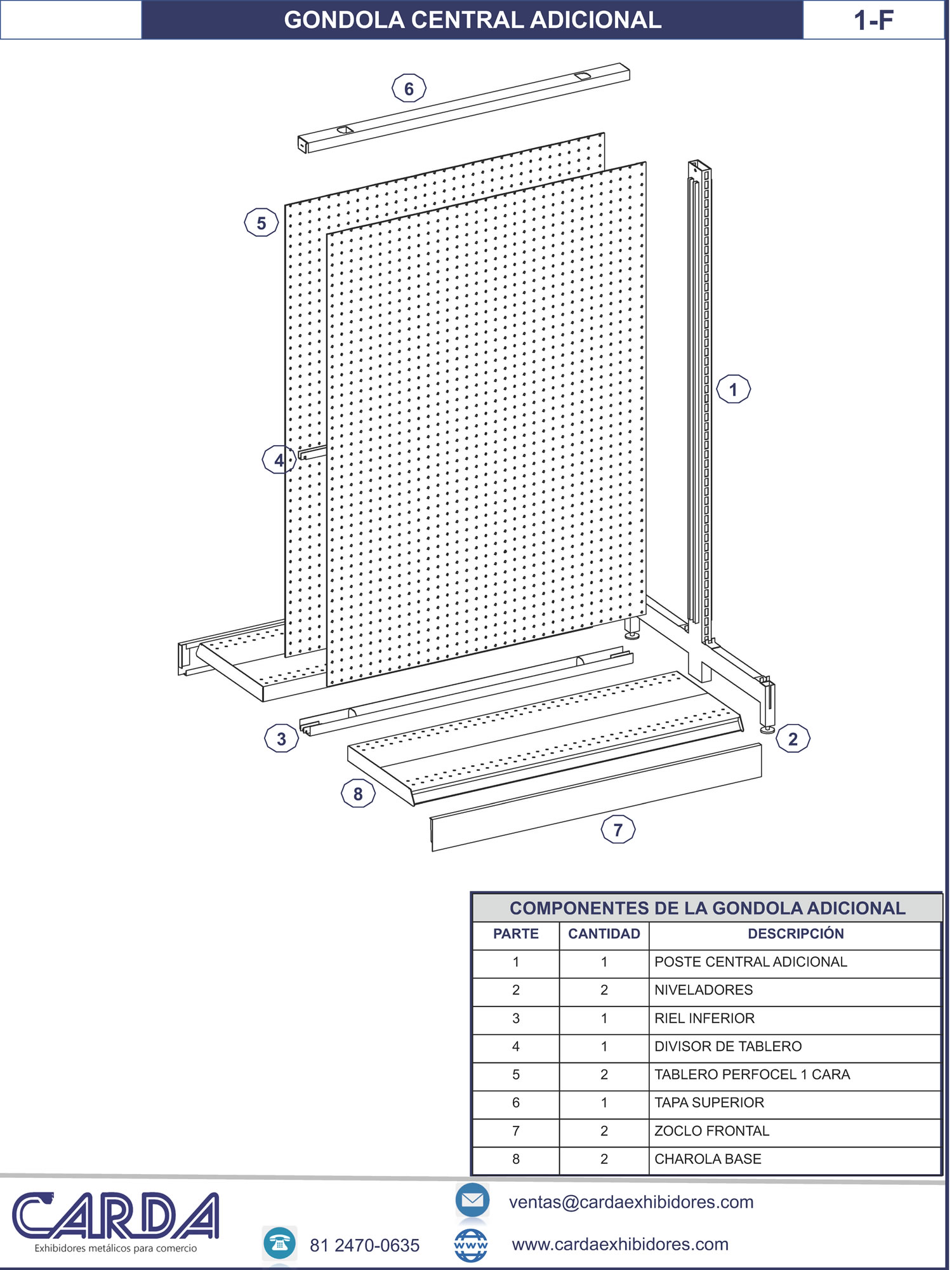 GONDOLA CENTRAL ADICIONAL

1-F

6

5

1

4

3

2

8

7

COMPONENTES DE LA GONDOLA ADICIONAL

| PARTE | CANTIDAD | DESCRIPCIÓN |
|---|---|---|
| 1 | 1 | POSTE CENTRAL ADICIONAL |
| 2 | 2 | NIVELADORES |
| 3 | 1 | RIEL INFERIOR |
| 4 | 1 | DIVISOR DE TABLERO |
| 5 | 2 | TABLERO PERFOCEL 1 CARA |
| 6 | 1 | TAPA SUPERIOR |
| 7 | 2 | ZOCLO FRONTAL |
| 8 | 2 | CHAROLA BASE |

CARDA
Exhibidores metálicos para comercio

81 2470-0635

ventas@cardaexhibidores.com

www

www.cardaexhibidores.com